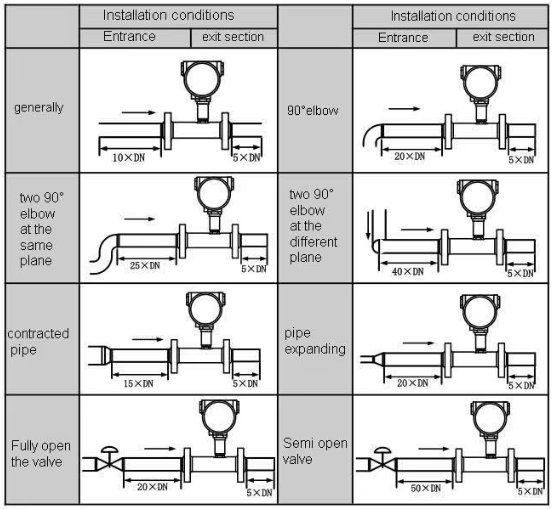 | | Installation conditions | | | Installation conditions | |
|---|---|---|---|---|---|
| | Entrance | exit section | | Entrance | exit section |
| generally | 10×DN | 5×DN | 90°elbow | 20×DN | 5×DN |
| two 90° elbow at the same plane | 25×DN | 5×DN | two 90° elbow at the different plane | 40×DN | 5×DN |
| contracted pipe | 15×DN | 5×DN | pipe expanding | 20×DN | 5×DN |
| Fully open the valve | 20×DN | 5×DN | Semi open valve | 50×DN | 5×DN |